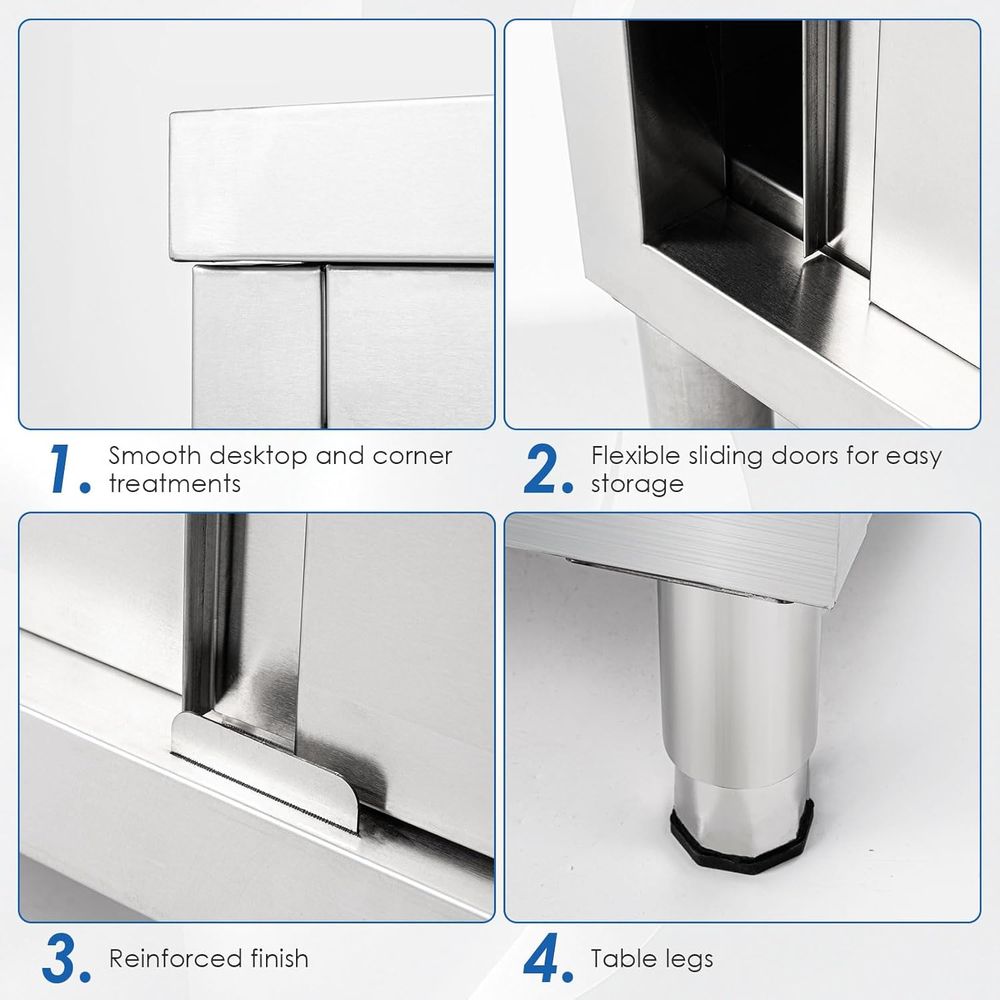 1. Smooth desktop and corner treatments

2. Flexible sliding doors for easy storage

3. Reinforced finish

4. Table legs